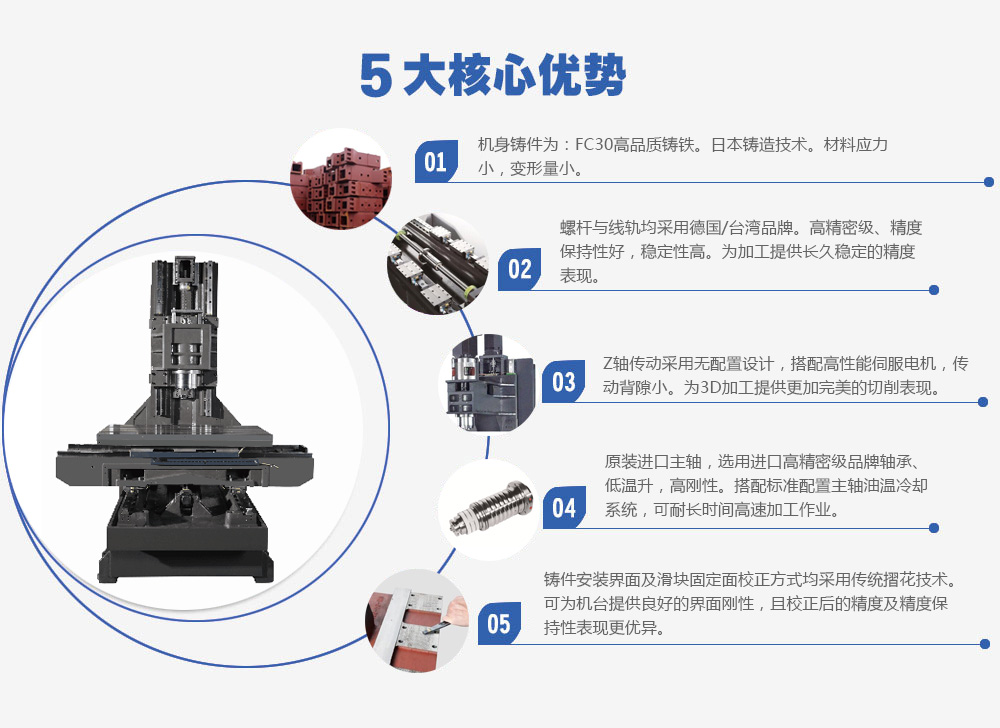 5 大核心优势

01
机身铸件为：FC30高品质铸铁。日本铸造技术。材料应力小，变形量小。

02
螺杆与线轨均采用德国/台湾品牌。高精密级、精度保持性好，稳定性高。为加工提供长久稳定的精度表现。

03
Z轴传动采用无配置设计，搭配高性能伺服电机，传动背隙小。为3D加工提供更加完美的切削表现。

04
原装进口主轴，选用进口高精密级品牌轴承、低温升，高刚性。搭配标准配置主轴油温冷却系统，可耐长时间高速加工作业。

05
铸件安装界面及滑块固定面校正方式均采用传统摺花技术。可为机台提供良好的界面刚性，且校正后的精度及精度保持性表现更优异。